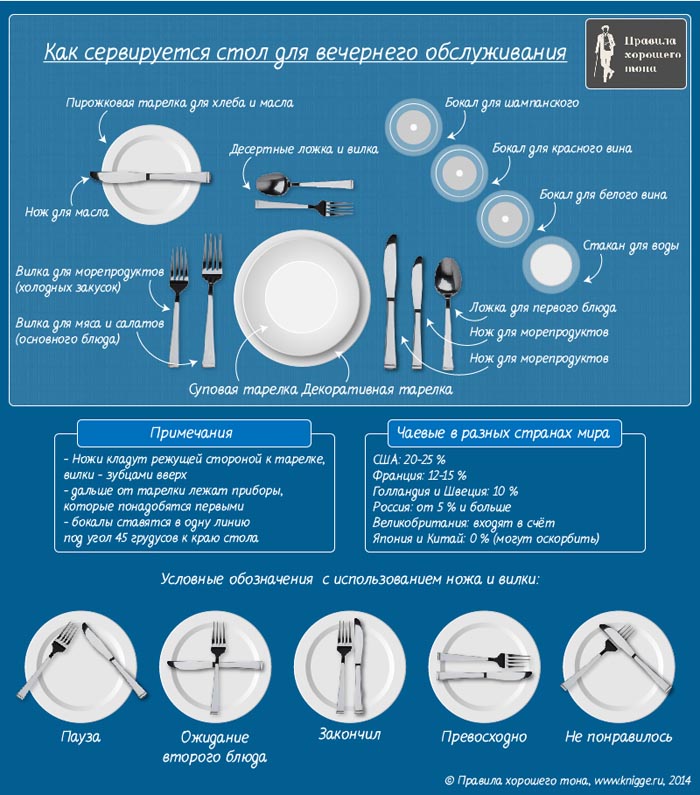 Как сервируется стол для вечернего обслуживания

Правила хорошего тона

Пирожковая тарелка для хлеба и масла

Нож для масла

Десертные ложка и вилка

Бокал для шампанского

Бокал для красного вина

Бокал для белого вина

Стакан для воды

Вилка для морепродуктов (холодных закусок)

Вилка для мяса и салатов (основного блюда)

Ложка для первого блюда

Нож для морепродуктов

Нож для морепродуктов

Суповая тарелка Декоративная тарелка

Примечания

- Ножи кладут режущей стороной к тарелке, вилки - зубцами вверх
- дальше от тарелки лежат приборы, которые понадобятся первыми
- бокалы ставятся в одну линию под угол 45 грудусов к краю стола

Чаевые в разных странах мира

США: 20-25 %
Франция: 12-15 %
Голландия и Швеция: 10 %
Россия: от 5 % и больше
Великобритания: входят в счёт
Япония и Китай: 0 % (могут оскорбить)

Условные обозначения с использованием ножа и вилки:

Пауза

Ожидание второго блюда

Закончил

Превосходно

Не понравилось

© Правила хорошего тона, www.knigge.ru, 2014